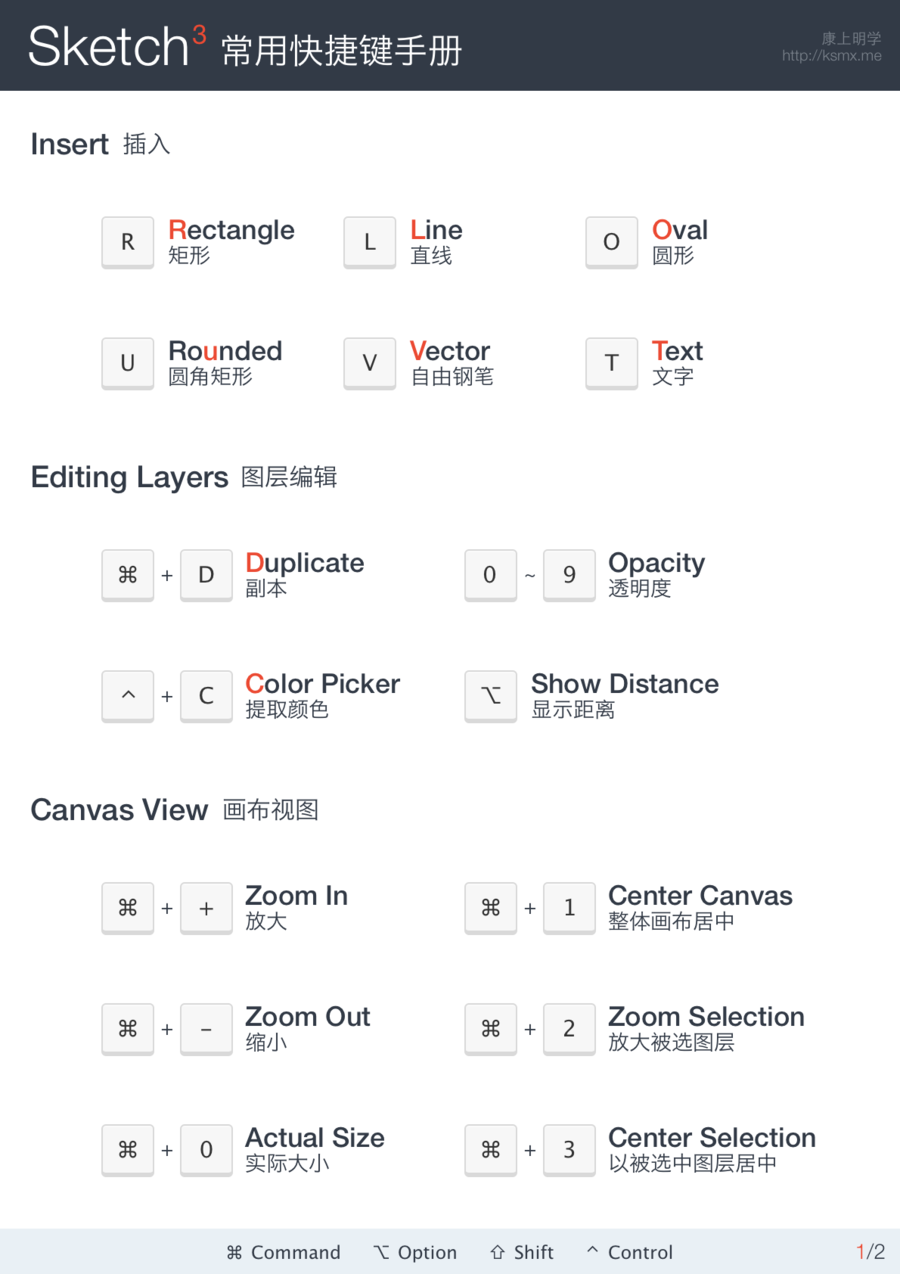 Sketch$^{3}$ 常用快捷键手册

康上明学
http://ksmx.me

Insert 插入

R Rectangle
矩形

L Line
直线

O Oval
圆形

U Rounded
圆角矩形

V Vector
自由钢笔

T Text
文字

Editing Layers 图层编辑

⌘ + D Duplicate
副本

0 ~ 9 Opacity
透明度

^ + C Color Picker
提取颜色

⌥ Show Distance
显示距离

Canvas View 画布视图

⌘ + + Zoom In
放大

⌘ + 1 Center Canvas
整体画布居中

⌘ + - Zoom Out
缩小

⌘ + 2 Zoom Selection
放大被选图层

⌘ + 0 Actual Size
实际大小

⌘ + 3 Center Selection
以被选中图层居中

⌘ Command ⌥ Option ⇧ Shift ^ Control

1/2