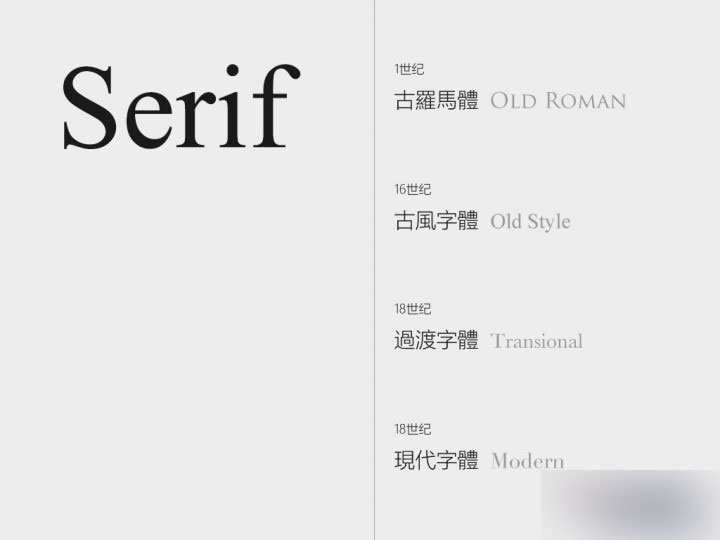 Serif

1世纪
古羅馬體 OLD ROMAN

16世纪
古風字體 Old Style

18世纪
過渡字體 Transional

18世纪
現代字體 Modern